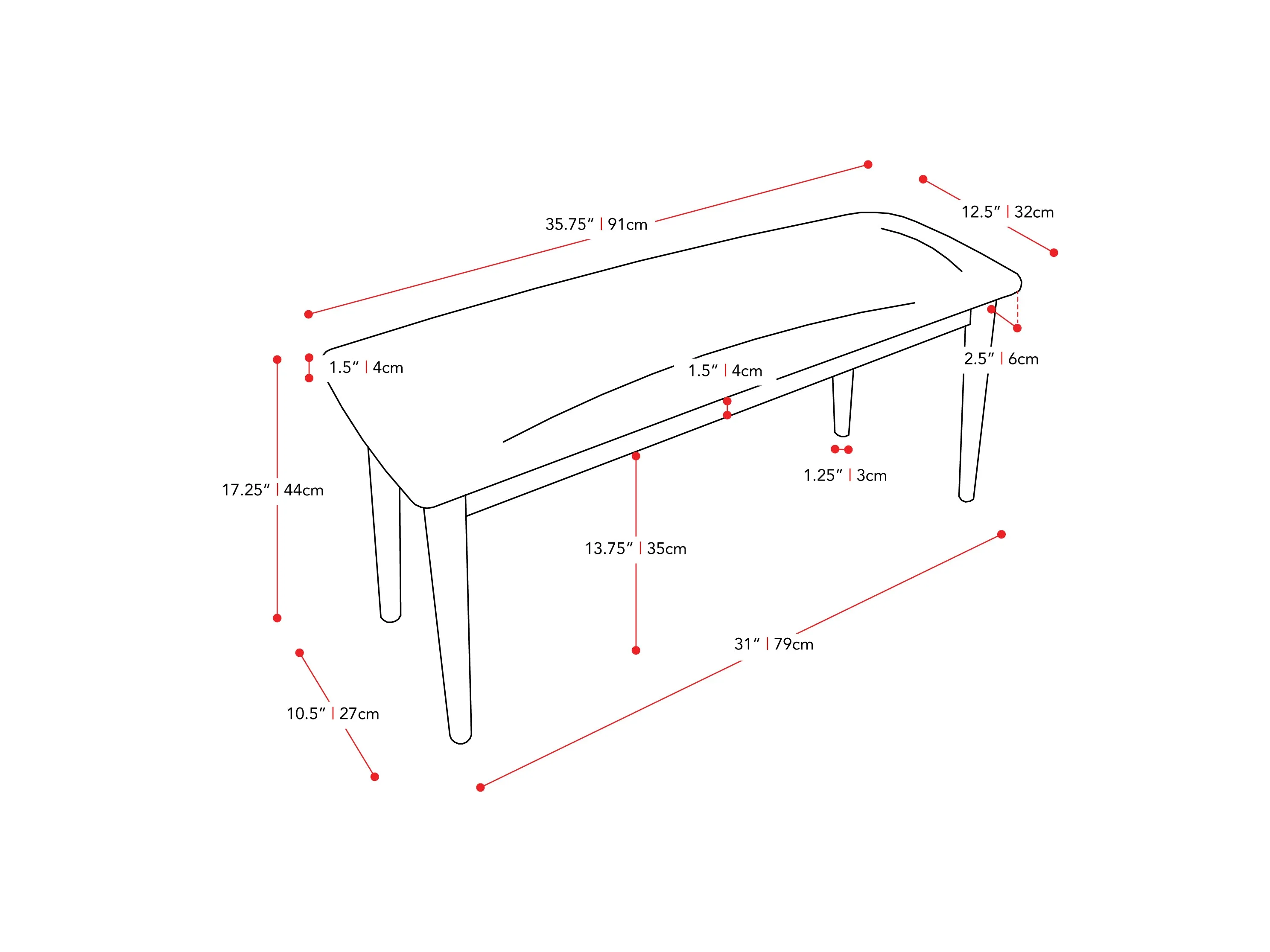 35.75" | 91cm

12.5" | 32cm

1.5" | 4cm

1.5" | 4cm

2.5" | 6cm

17.25" | 44cm

1.25" | 3cm

13.75" | 35cm

31" | 79cm

10.5" | 27cm