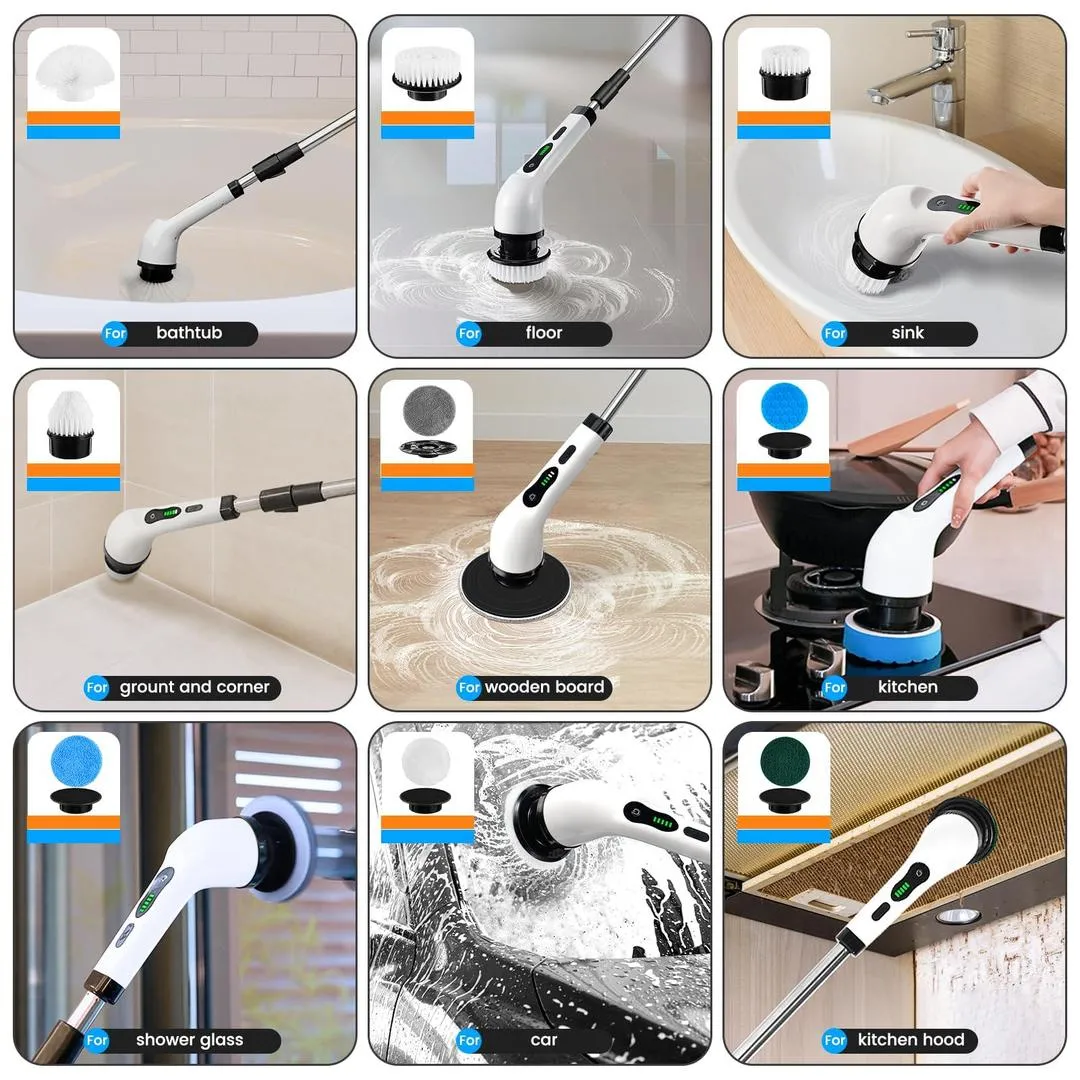 For bathtub

For floor

For sink

For grount and corner

For wooden board

For kitchen

For shower glass

For car

For kitchen hood