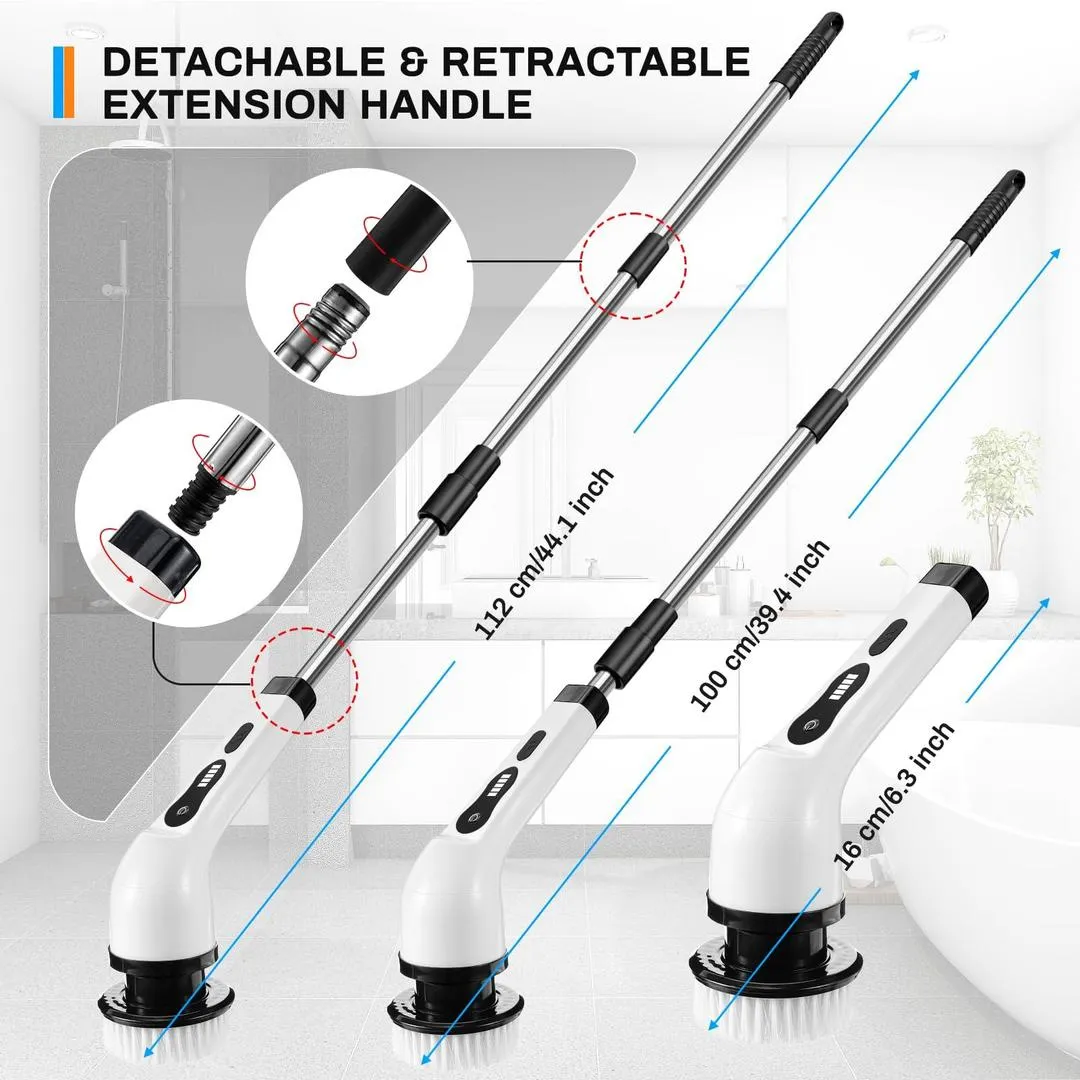 DETACHABLE & RETRACTABLE EXTENSION HANDLE

112 cm/44.1 inch

100 cm/39.4 inch

16 cm/6.3 inch