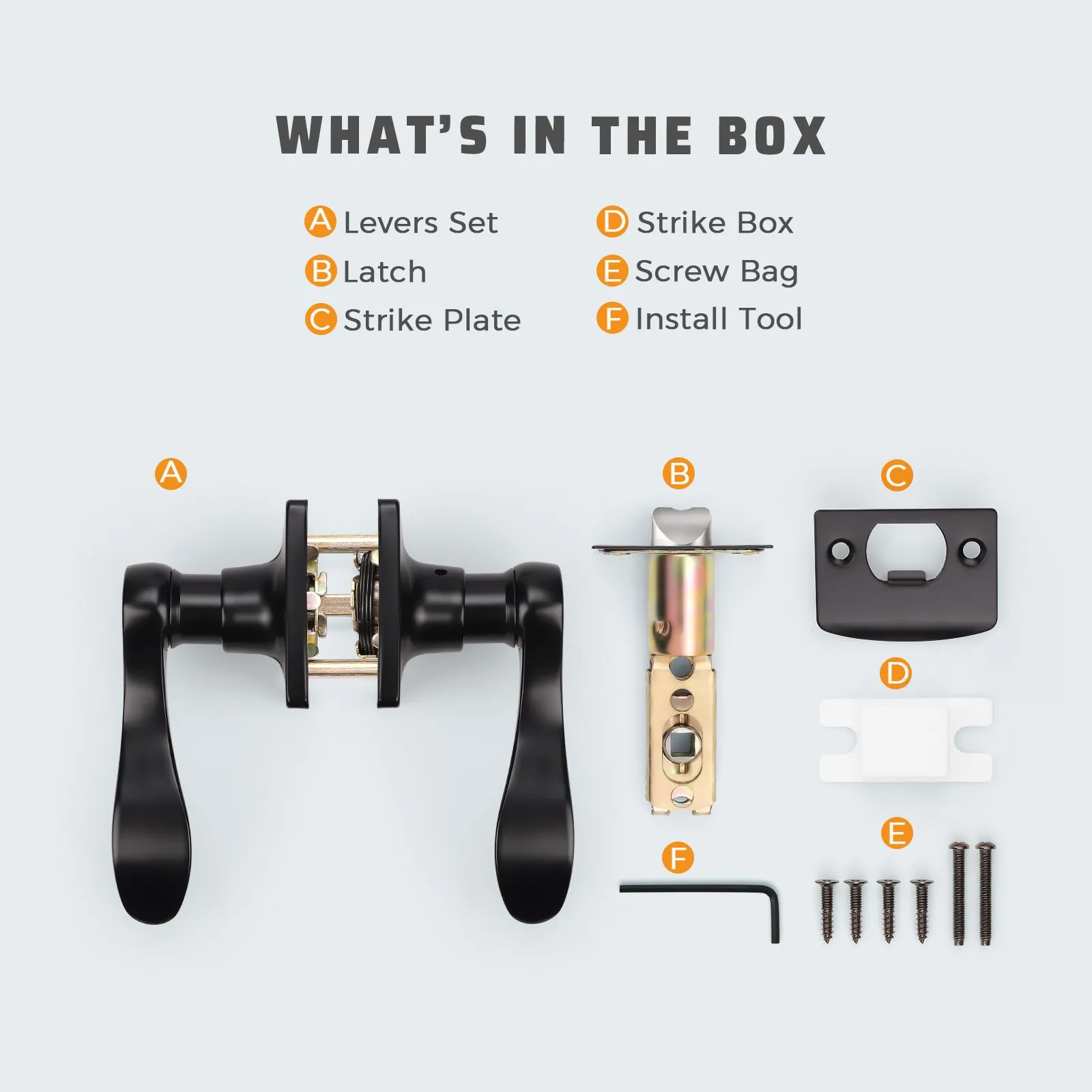 WHAT'S IN THE BOX

A Levers Set
B Latch
C Strike Plate

D Strike Box
E Screw Bag
F Install Tool

A

B

C

D

E

F